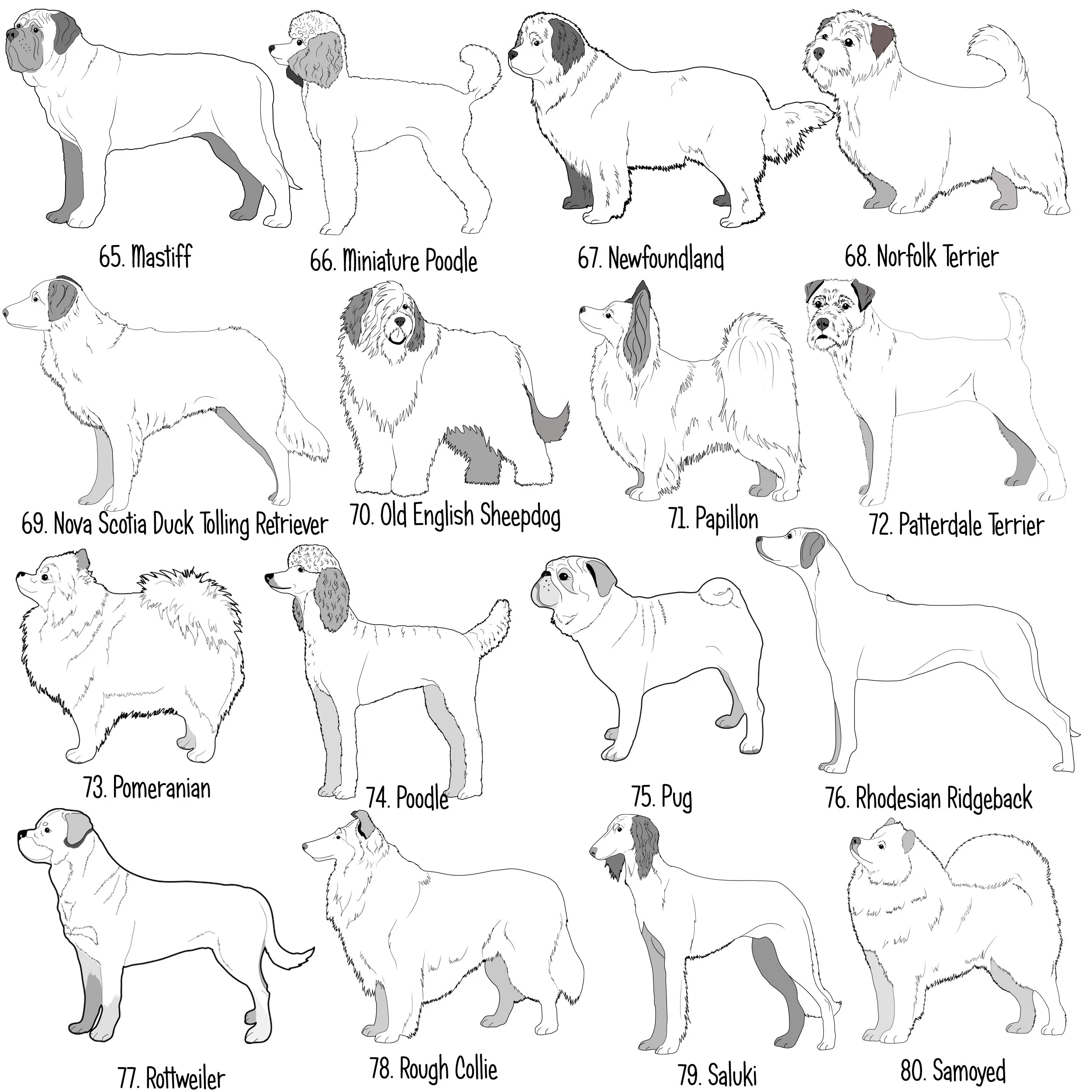 65. Mastiff

66. Miniature Poodle

67. Newfoundland

68. Norfolk Terrier

69. Nova Scotia Duck Tolling Retriever

70. Old English Sheepdog

71. Papillon

72. Patterdale Terrier

73. Pomeranian

74. Poodle

75. Pug

76. Rhodesian Ridgeback

77. Rottweiler

78. Rough Collie

79. Saluki

80. Samoyed